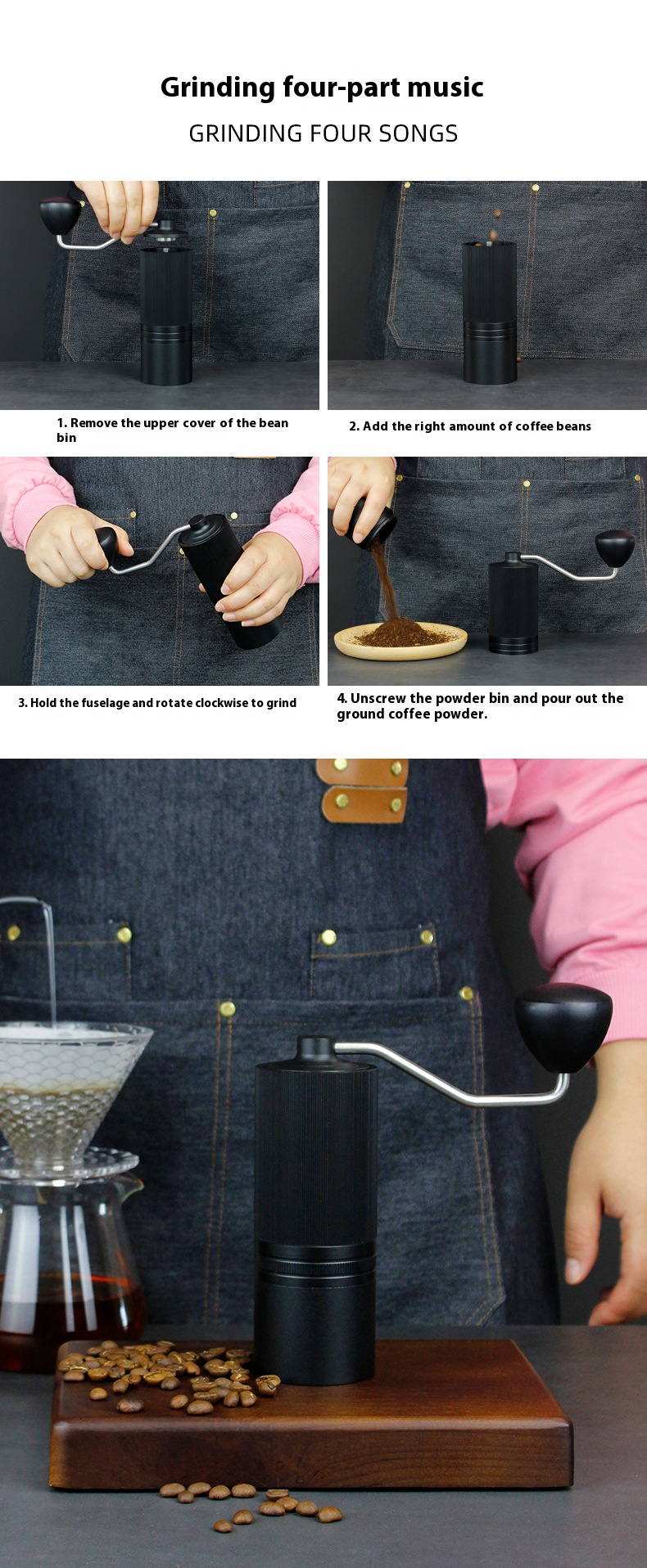 Grinding four-part music

GRINDING FOUR SONGS

1. Remove the upper cover of the bean bin

2. Add the right amount of coffee beans

3. Hold the fuselage and rotate clockwise to grind

4. Unscrew the powder bin and pour out the ground coffee powder.