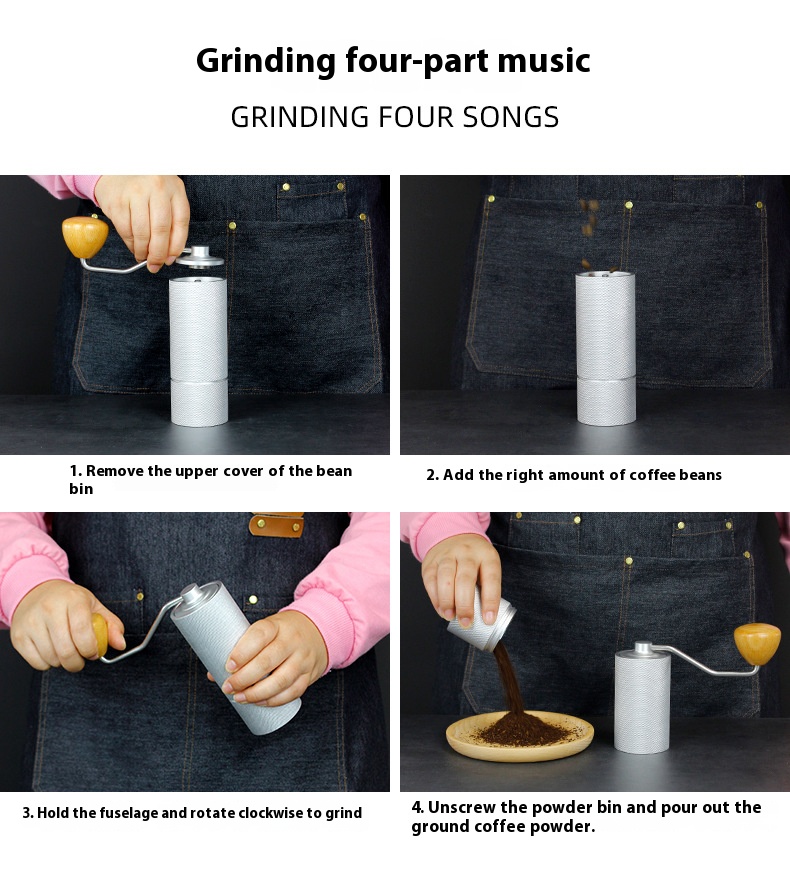 Grinding four-part music

GRINDING FOUR SONGS

1. Remove the upper cover of the bean bin

2. Add the right amount of coffee beans

3. Hold the fuselage and rotate clockwise to grind

4. Unscrew the powder bin and pour out the ground coffee powder.