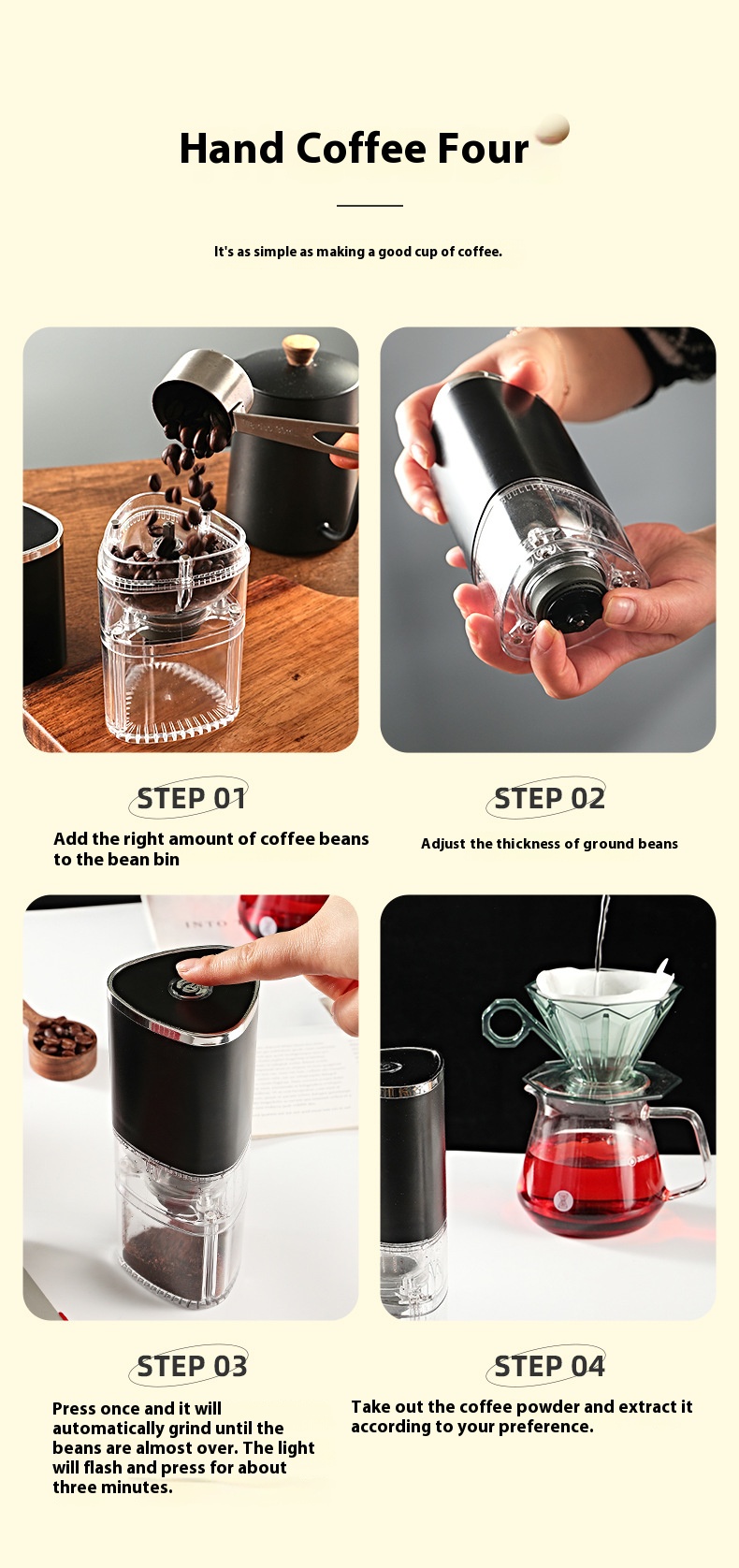 Hand Coffee Four

It's as simple as making a good cup of coffee.

STEP 01

Add the right amount of coffee beans to the bean bin

STEP 02

Adjust the thickness of ground beans

STEP 03

Press once and it will automatically grind until the beans are almost over. The light will flash and press for about three minutes.

STEP 04

Take out the coffee powder and extract it according to your preference.