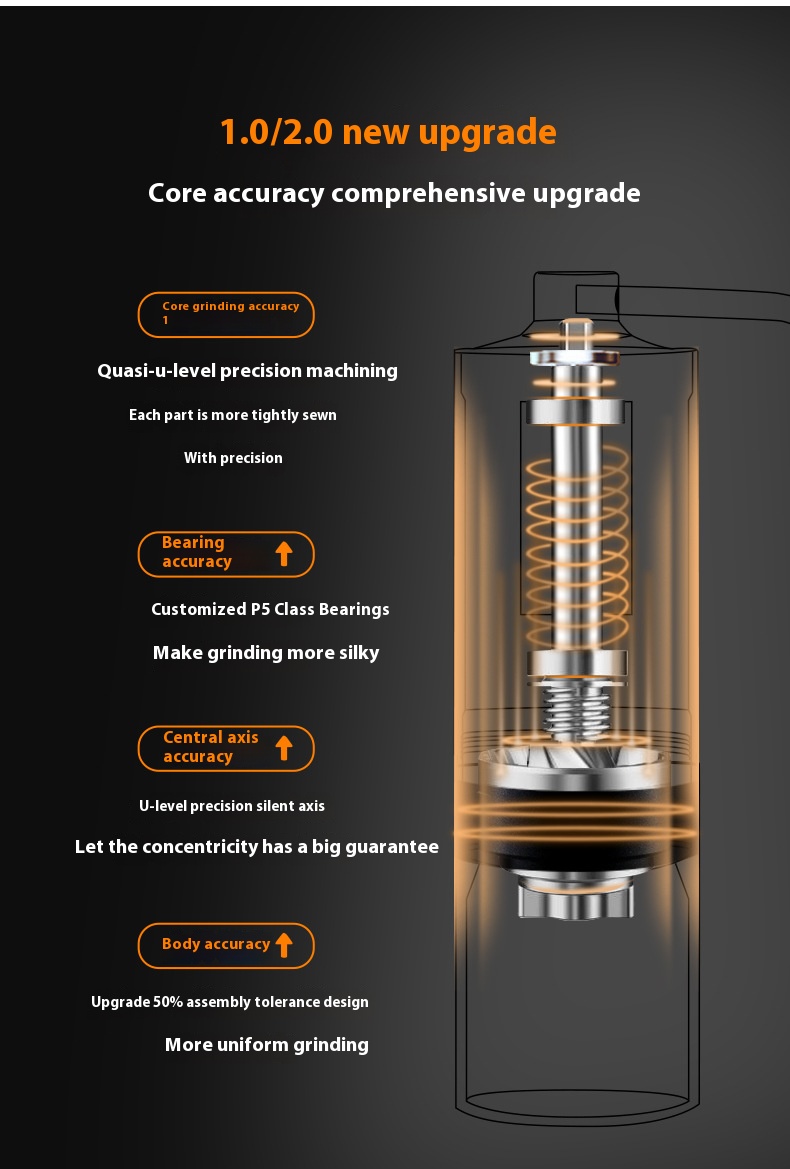 1.0/2.0 new upgrade

Core accuracy comprehensive upgrade

Core grinding accuracy 1

Quasi-u-level precision machining

Each part is more tightly sewn

With precision

Bearing accuracy

Customized P5 Class Bearings

Make grinding more silky

Central axis accuracy

U-level precision silent axis

Let the concentricity has a big guarantee

Body accuracy

Upgrade 50% assembly tolerance design

More uniform grinding