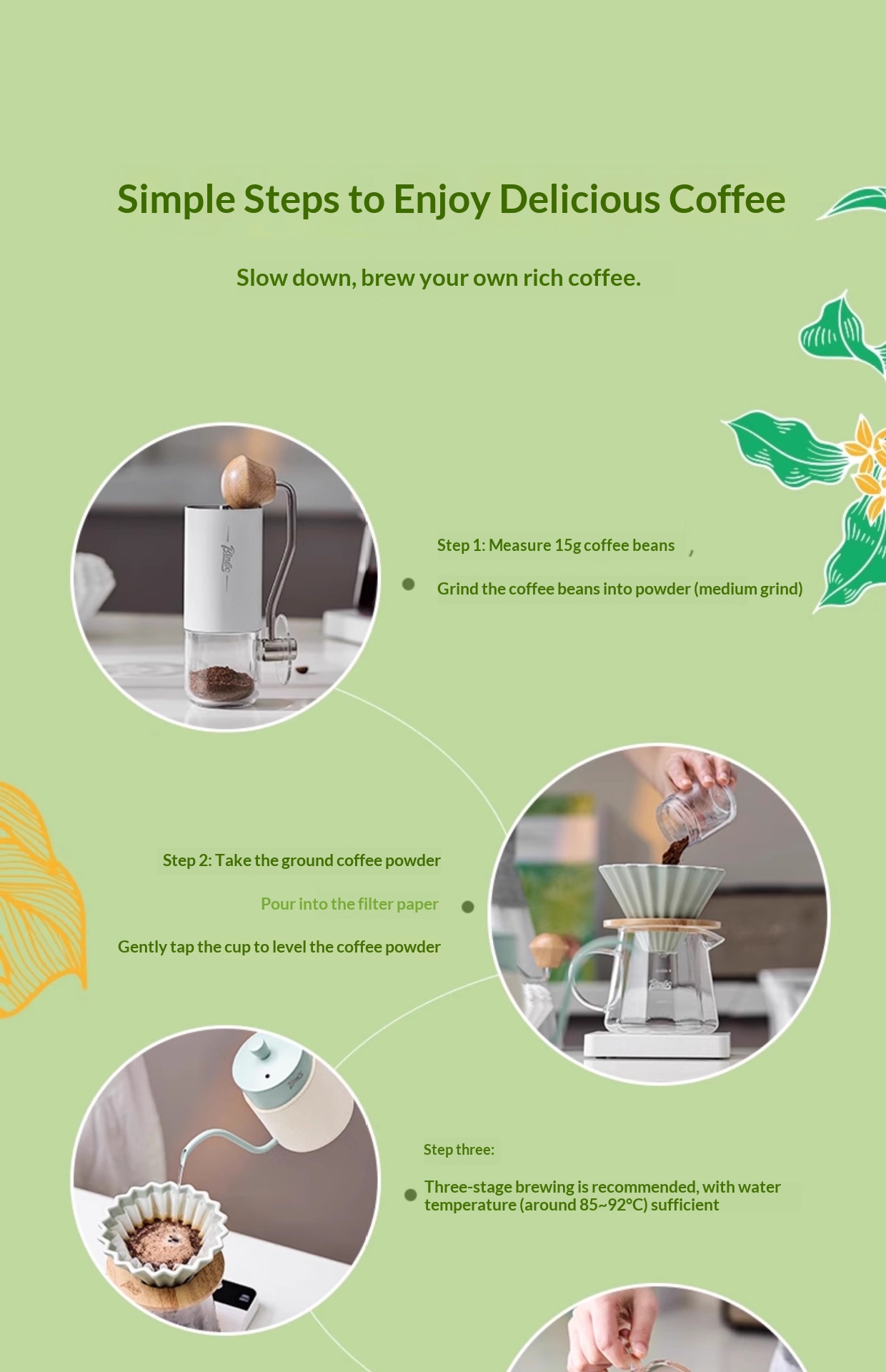 Simple Steps to Enjoy Delicious Coffee

Slow down, brew your own rich coffee.

Step 1: Measure 15g coffee beans ,

Grind the coffee beans into powder (medium grind)

Step 2: Take the ground coffee powder

Pour into the filter paper

Gently tap the cup to level the coffee powder

Step three:

Three-stage brewing is recommended, with water temperature (around 85~92°C) sufficient